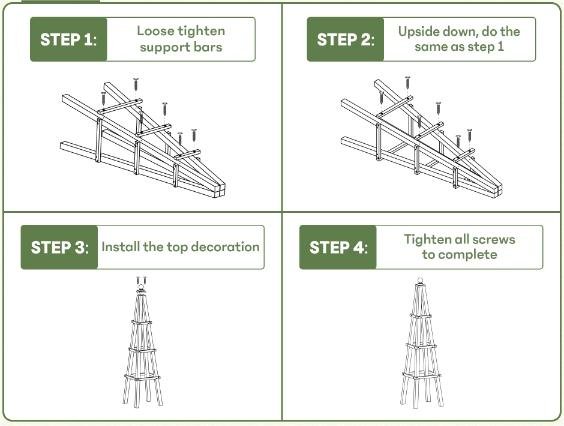 STEP 1: Loose tighten support bars

STEP 2: Upside down, do the same as step 1

STEP 3: Install the top decoration

STEP 4: Tighten all screws to complete