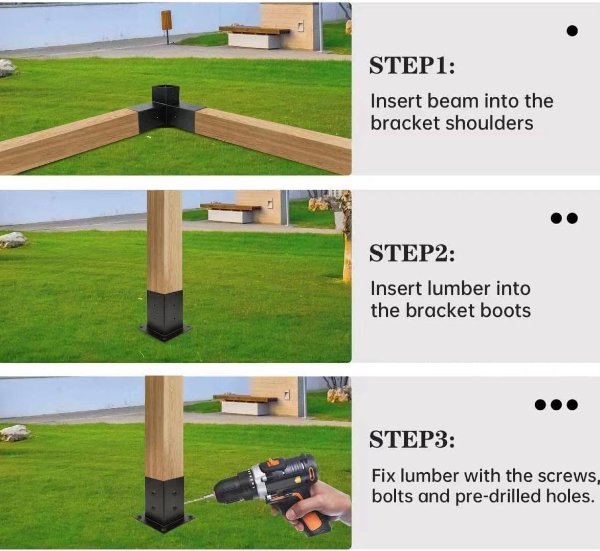 STEP1:
Insert beam into the bracket shoulders

STEP2:
Insert lumber into the bracket boots

STEP3:
Fix lumber with the screws, bolts and pre-drilled holes.