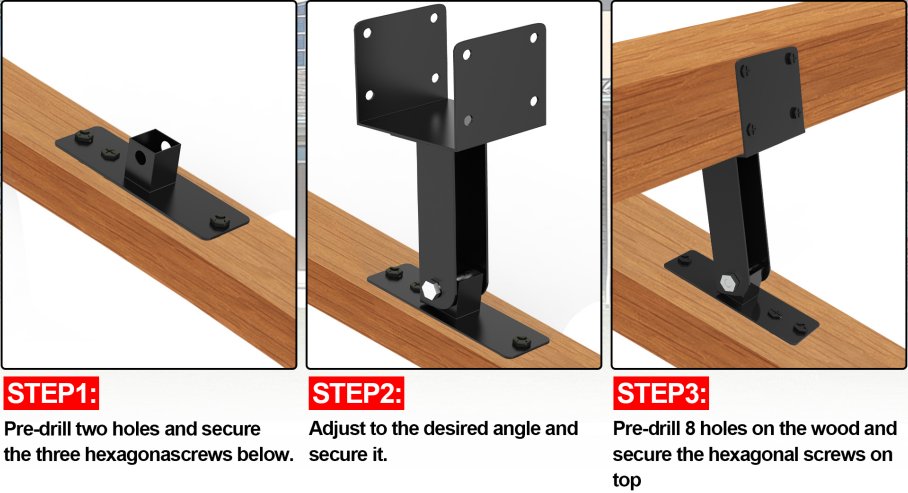 STEP1:
Pre-drill two holes and secure the three hexagonascrews below.

STEP2:
Adjust to the desired angle and secure it.

STEP3:
Pre-drill 8 holes on the wood and secure the hexagonal screws on top